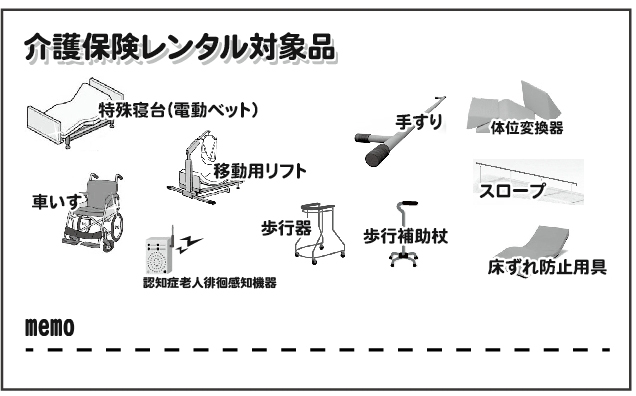 介護保険レンタル対象品

特殊寝台(電動ベット)

手すり

体位変換器

移動用リフト

スロープ

車いす

歩行器

歩行補助杖

床ずれ防止用具

認知症老人徘徊感知機器

memo